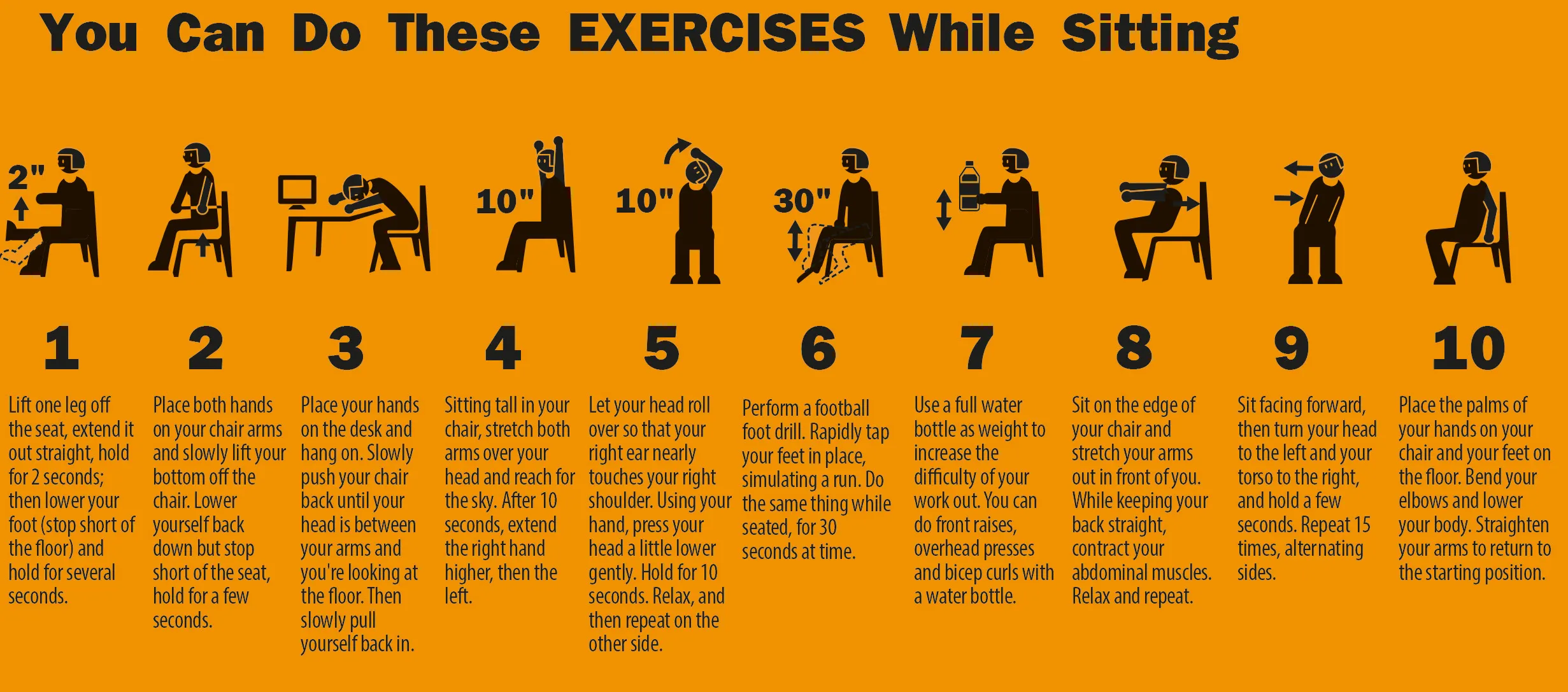 You Can Do These EXERCISES While Sitting

2"

10"

10"

30"

1

Lift one leg off the seat, extend it out straight, hold for 2 seconds; then lower your foot (stop short of the floor) and hold for several seconds.

2

Place both hands on your chair arms and slowly lift your bottom off the chair. Lower yourself back down but stop short of the seat, hold for a few seconds.

3

Place your hands on the desk and hang on. Slowly push your chair back until your head is between your arms and you're looking at the floor. Then slowly pull yourself back in.

4

Sitting tall in your chair, stretch both arms over your head and reach for the sky. After 10 seconds, extend the right hand higher, then the left.

5

Let your head roll over so that your right ear nearly touches your right shoulder. Using your hand, press your head a little lower gently. Hold for 10 seconds. Relax, and then repeat on the other side.

6

Perform a football foot drill. Rapidly tap your feet in place, simulating a run. Do the same thing while seated, for 30 seconds at time.

7

Use a full water bottle as weight to increase the difficulty of your work out. You can do front raises, overhead presses and bicep curls with a water bottle.

8

Sit on the edge of your chair and stretch your arms out in front of you. While keeping your back straight, contract your abdominal muscles. Relax and repeat.

9

Sit facing forward, then turn your head to the left and your torso to the right, and hold a few seconds. Repeat 15 times, alternating sides.

10

Place the palms of your hands on your chair and your feet on the floor. Bend your elbows and lower your body. Straighten your arms to return to the starting position.